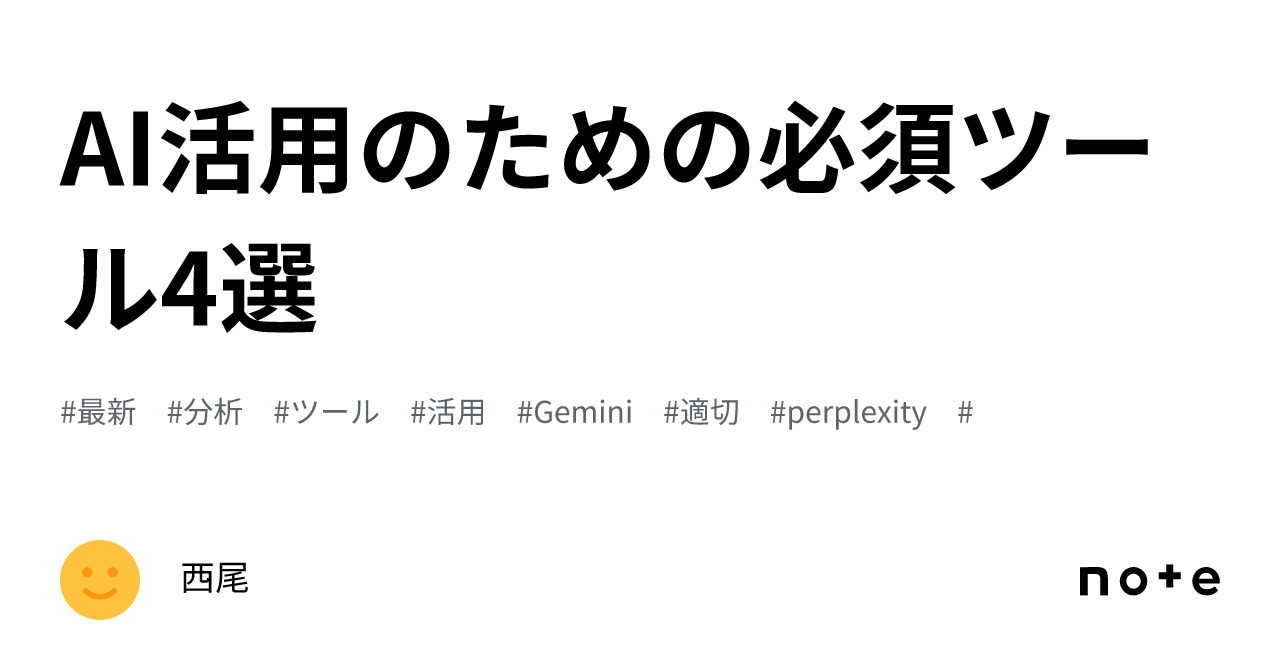 AI活用のための必須ツール4選

#最新 #分析 #ツール #活用 #Gemini #適切 #perplexity #

西尾

note