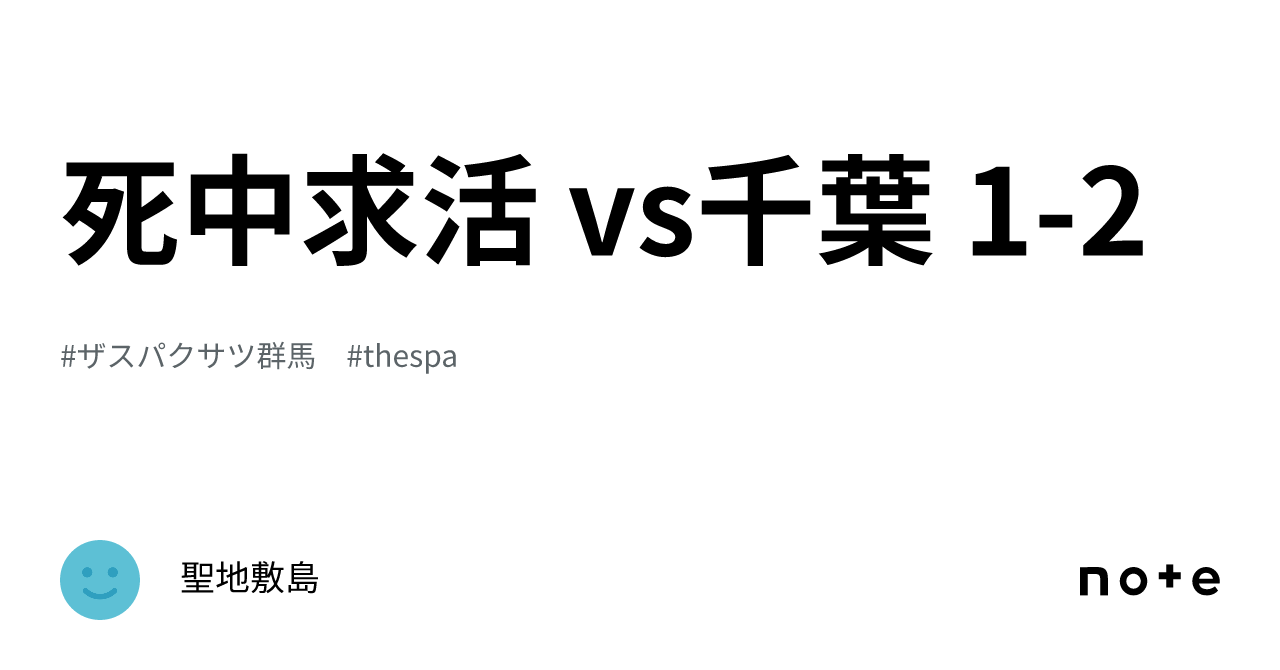 死中求活 vs千葉 1-2

#ザスパクサツ群馬 #thespa

聖地敷島

note