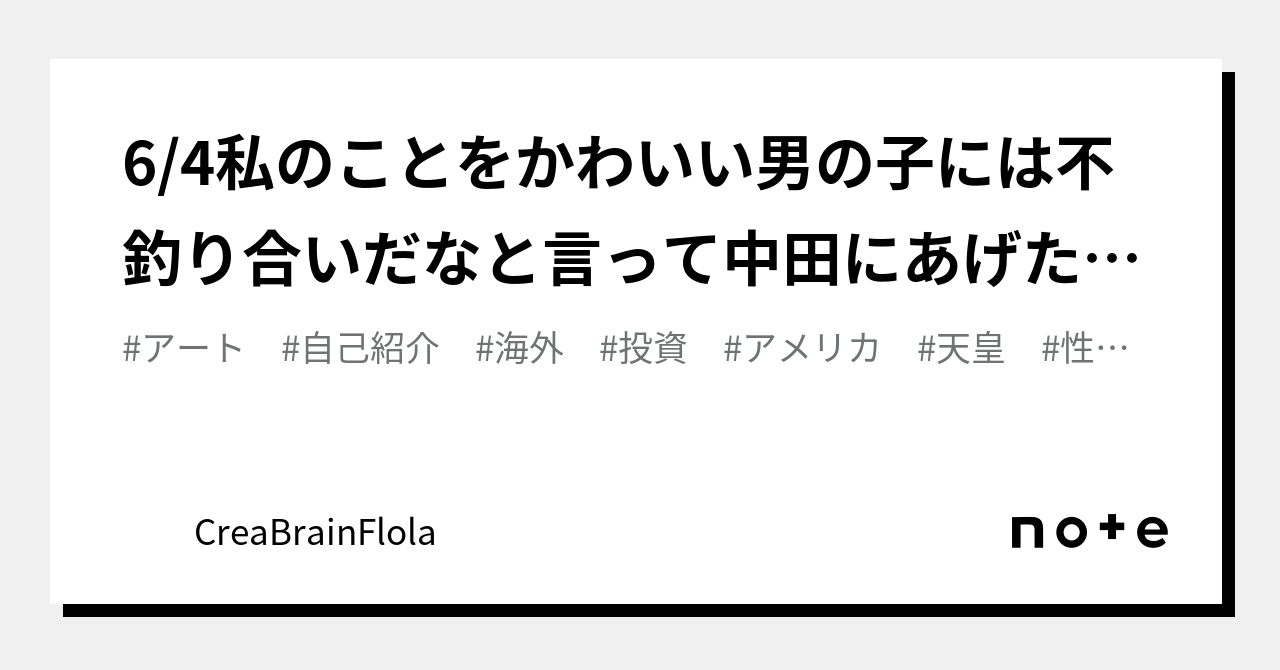 6/4私のことをかわいい男の子には不釣り合いだなと言って中田にあげた…

#アート #自己紹介 #海外 #投資 #アメリカ #天皇 #性…

CreaBrainFlola

note