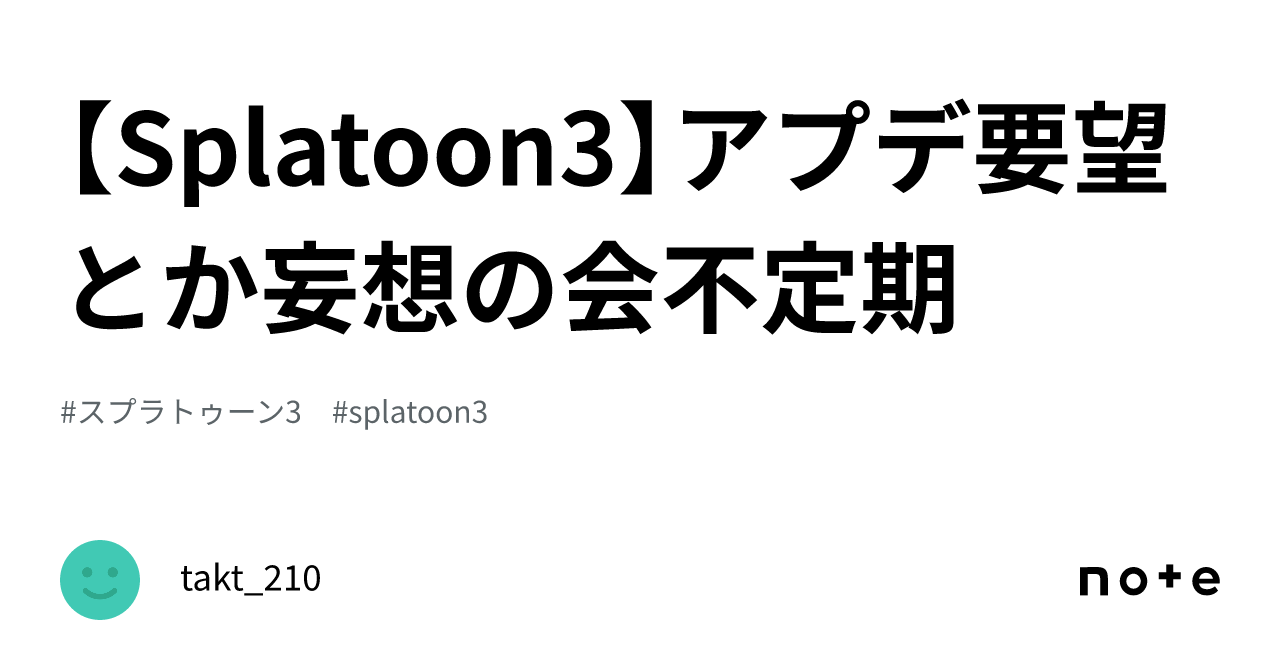 【Splatoon3】アプデ要望とか妄想の会不定期

#スプラトゥーン3 #splatoon3

takt_210

note