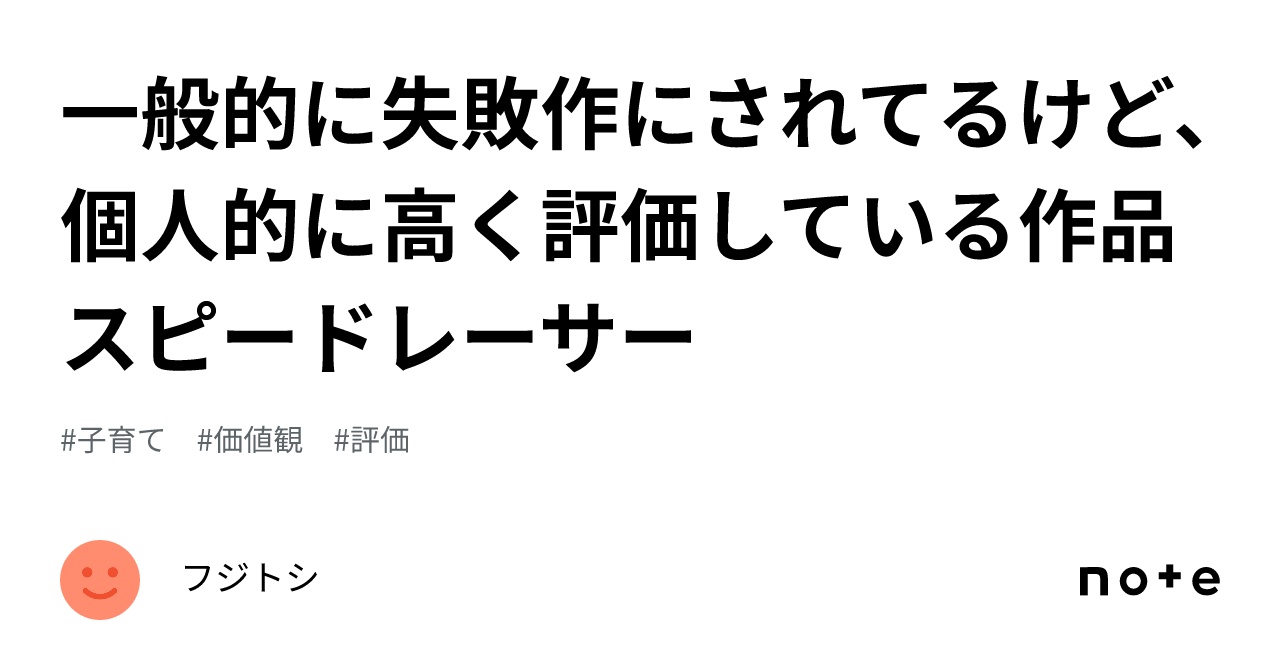 一般的に失敗作にされてるけど、個人的に高く評価している作品スピードレーサー

#子育て #価値観 #評価

フジトシ

note