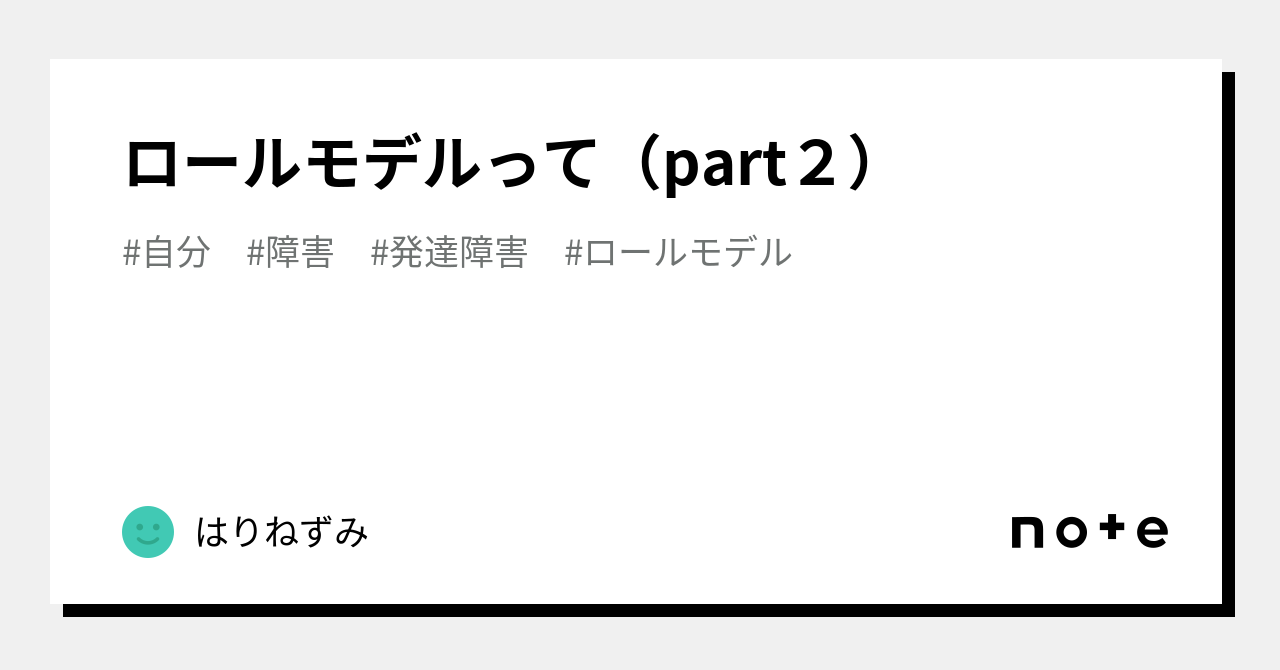 ロールモデルって（part２）

#自分 #障害 #発達障害 #ロールモデル

はりねずみ

note