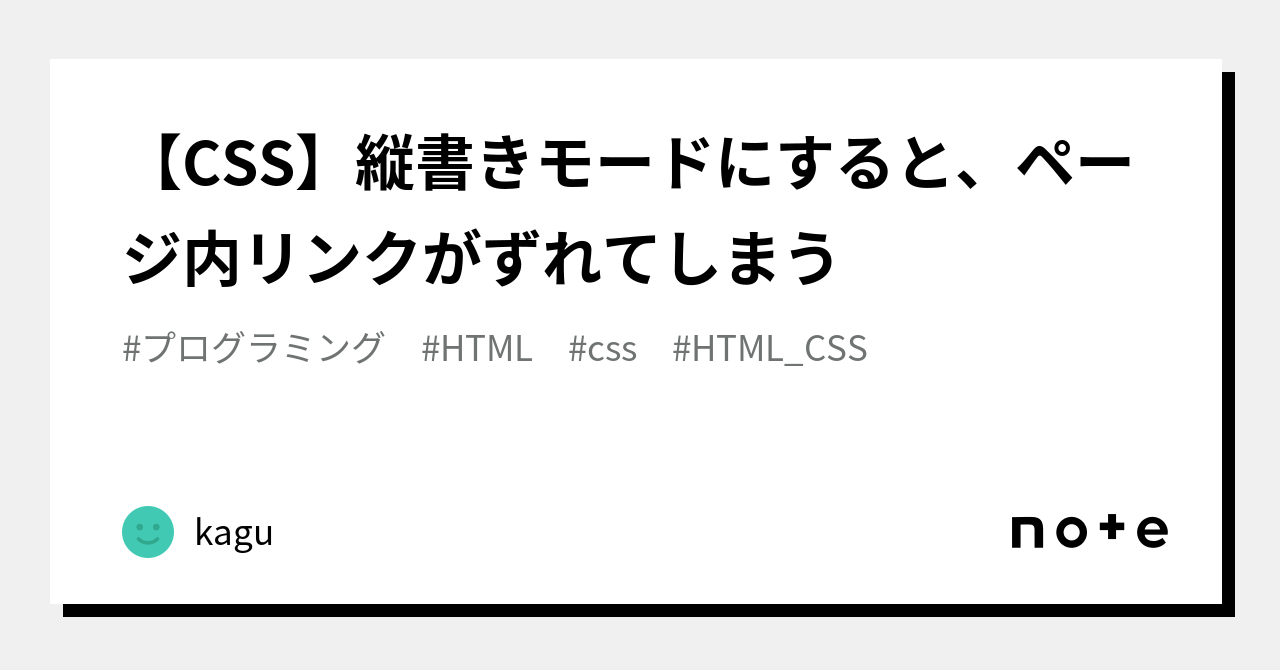 【CSS】縦書きモードにすると、ページ内リンクがずれてしまう

#プログラミング #HTML #css #HTML_CSS

kagu

note