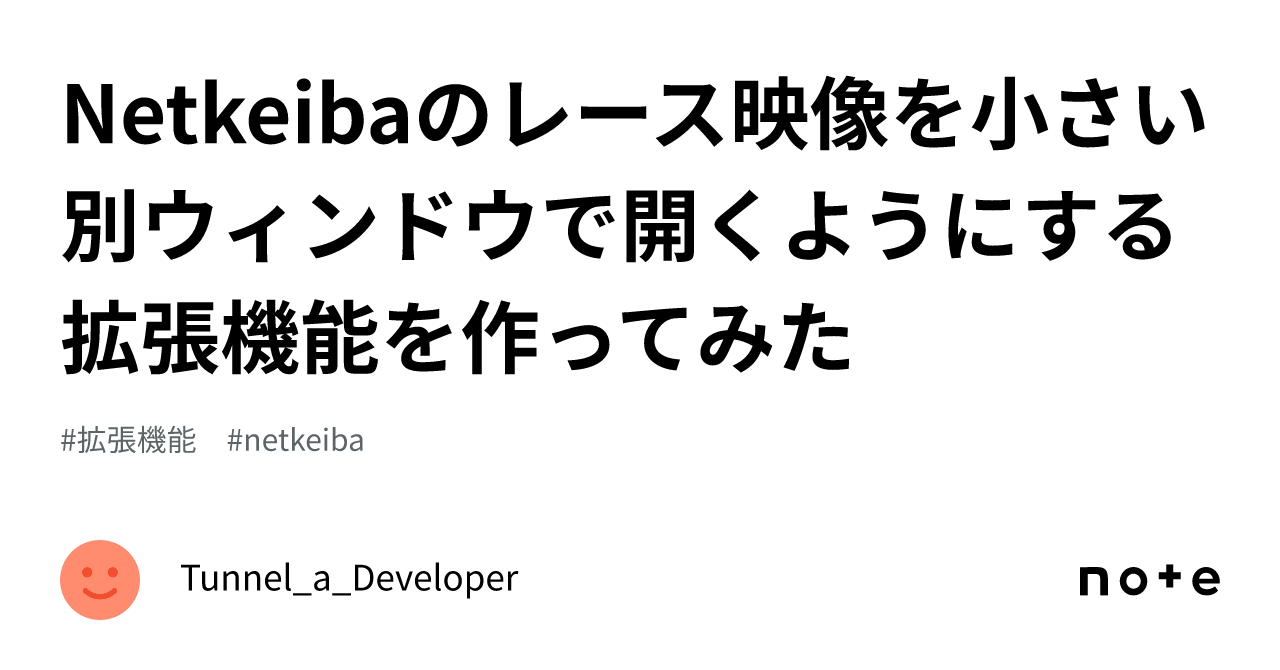 Netkeibaのレース映像を小さい別ウィンドウで開くようにする拡張機能を作ってみた

#拡張機能 #netkeiba

Tunnel_a_Developer

note