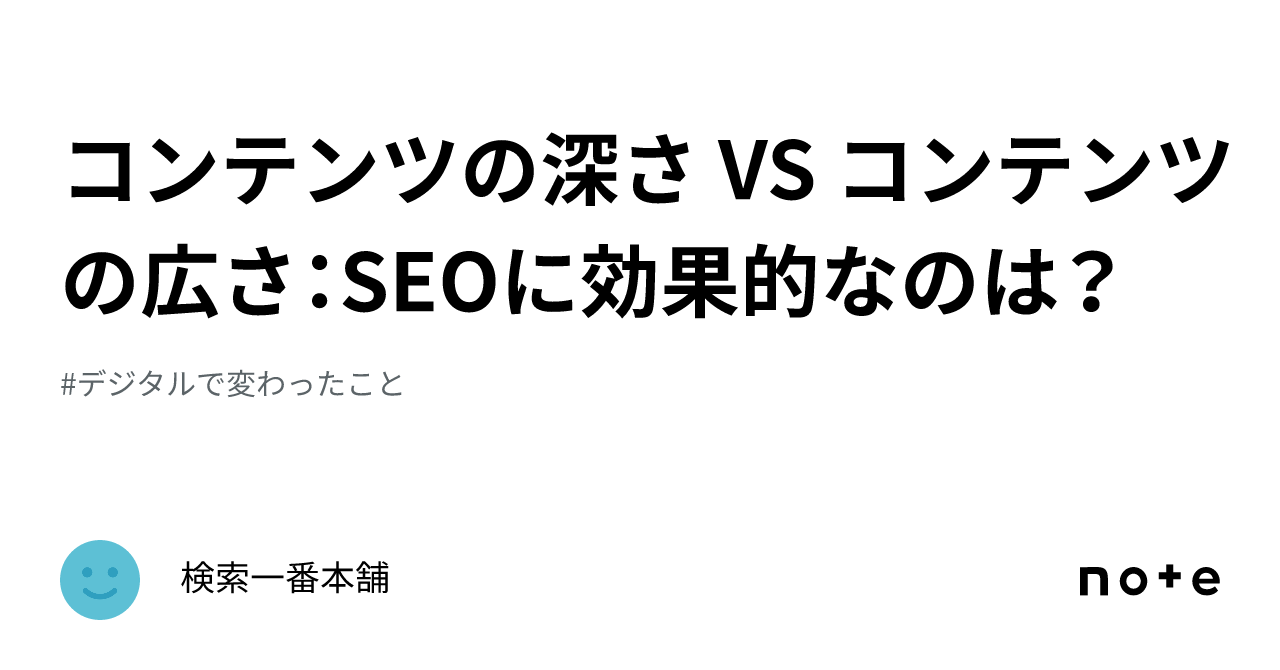 コンテンツの深さ VS コンテンツの広さ:SEOに効果的なのは?

#デジタルで変わったこと

検索一番本舗

note