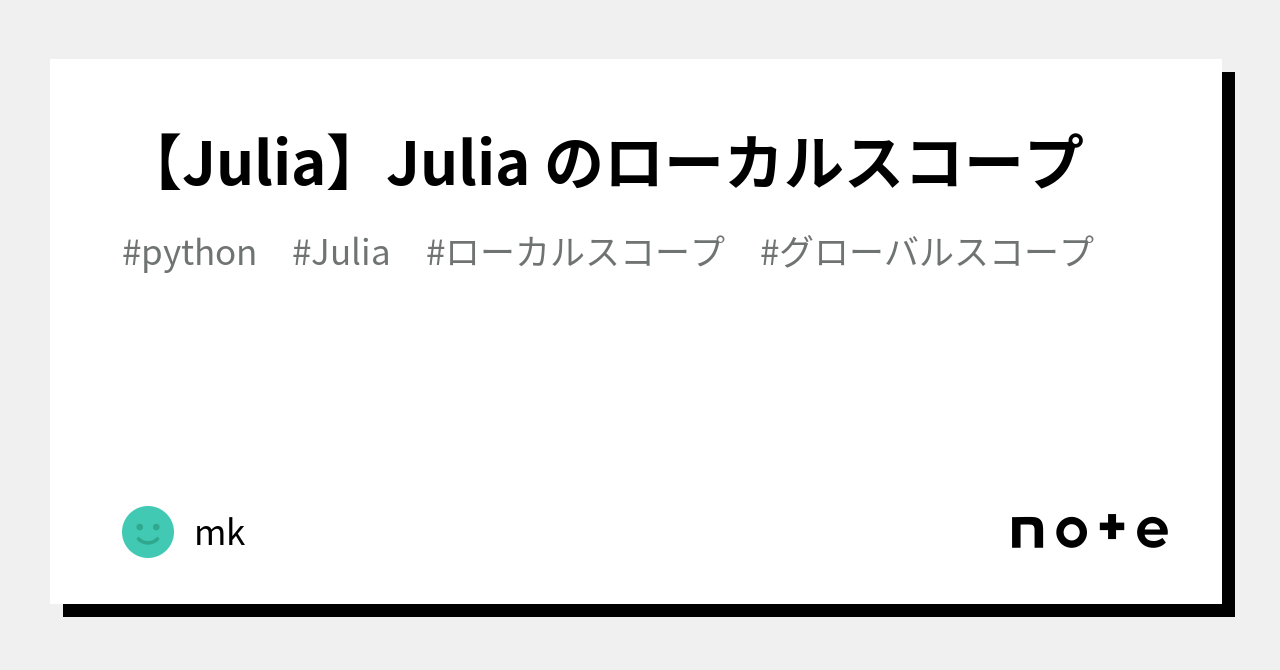 【Julia】Julia のローカルスコープ

#python #Julia #ローカルスコープ #グローバルスコープ

mk

note