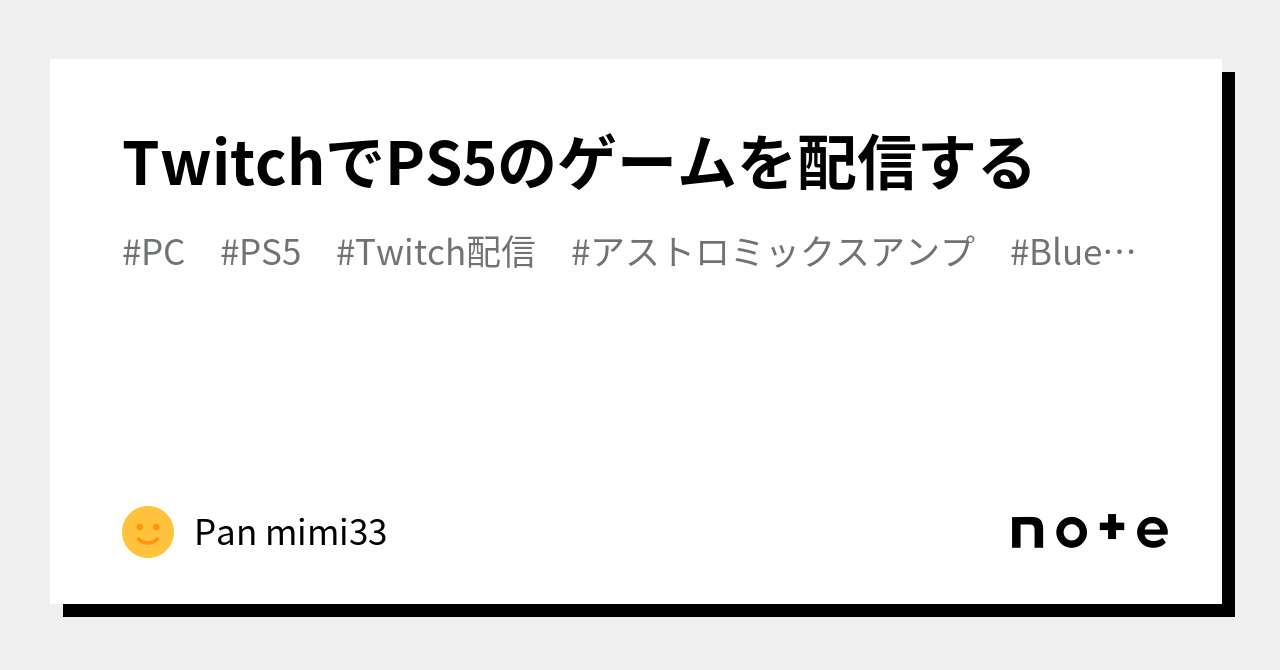 TwitchでPS5のゲームを配信する

#PC #PS5 #Twitch配信 #アストロミックスアンプ #Blue…

Pan mimi33

note