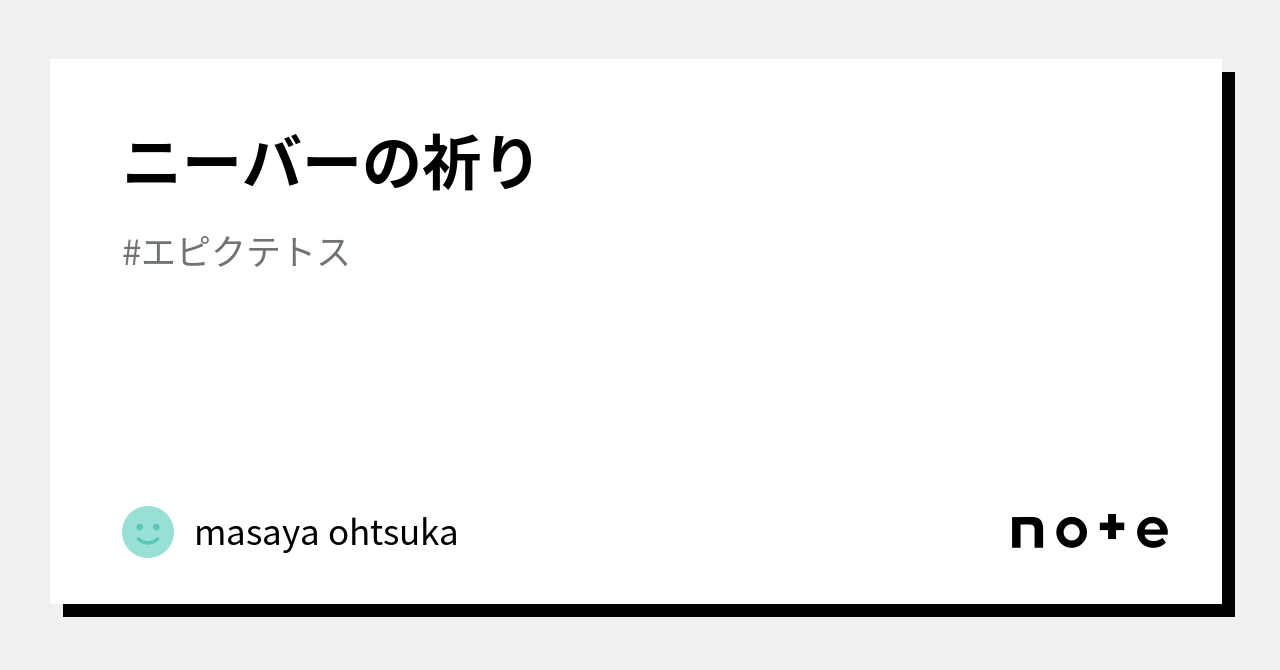 ニーバーの祈り

#エピクテトス

masaya ohtsuka

note