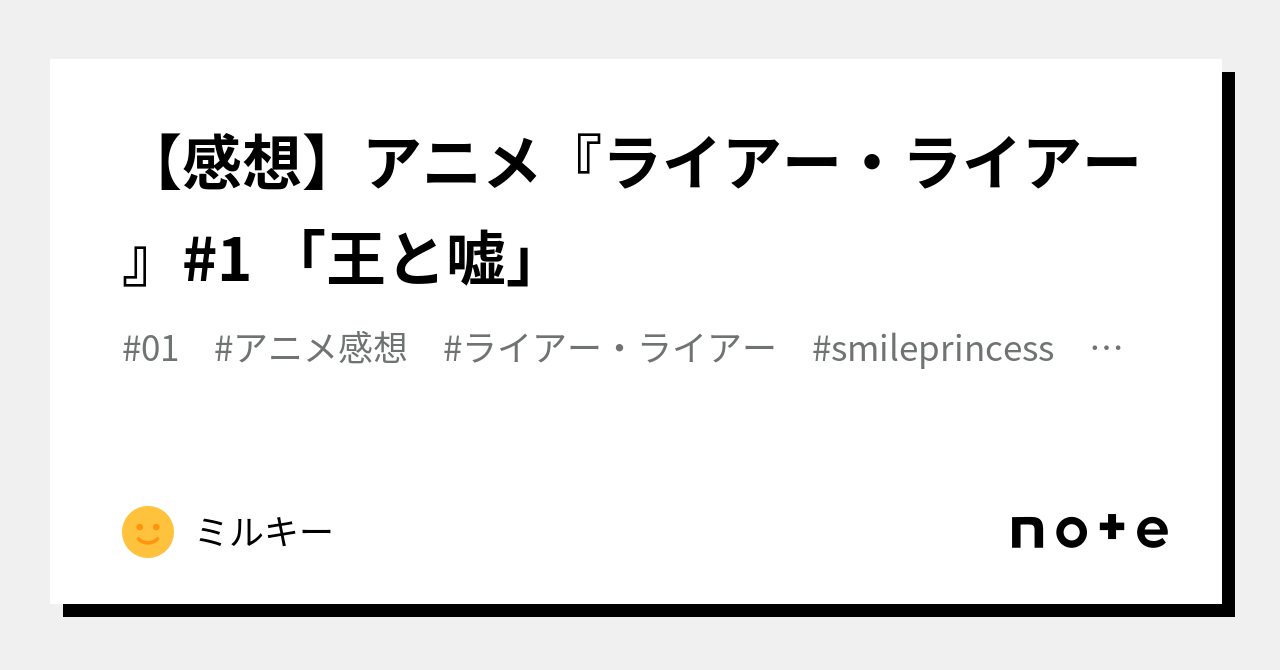 【感想】アニメ『ライアー・ライアー』#1「王と嘘」

#01 #アニメ感想 #ライアー・ライアー #smileprincess …

ミルキー

note