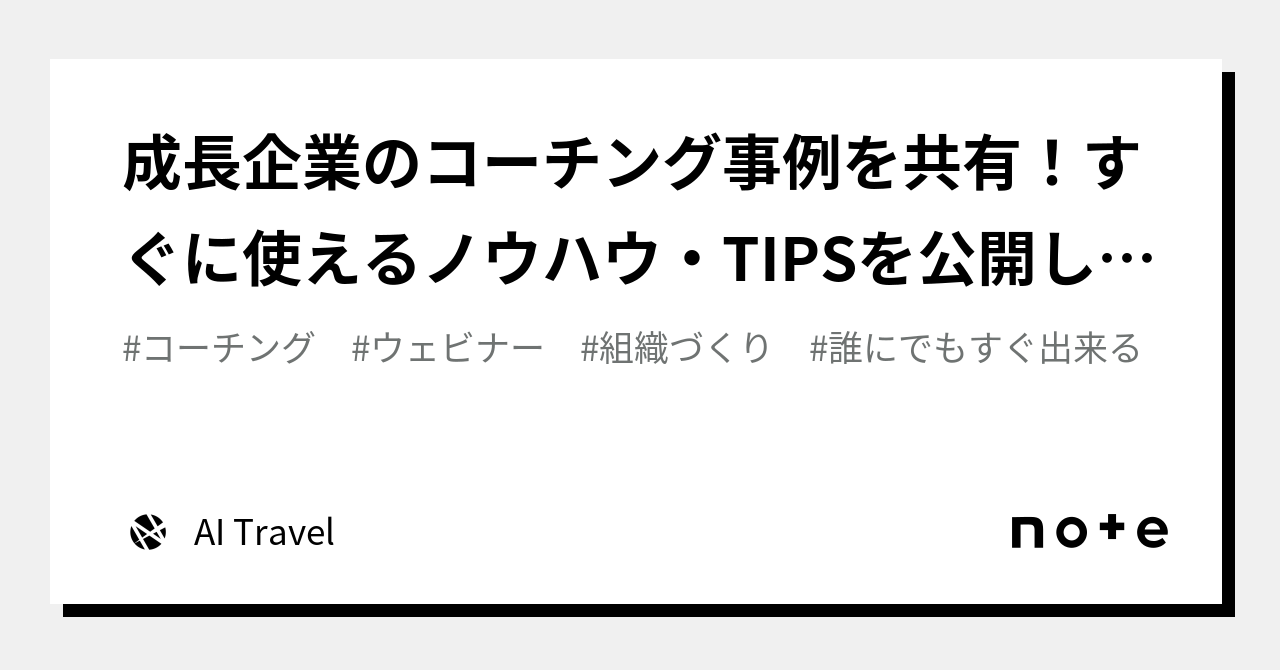 成長企業のコーチング事例を共有！すぐに使えるノウハウ・TIPSを公開し…

#コーチング #ウェビナー #組織づくり #誰にでもすぐ出来る

AI Travel

note