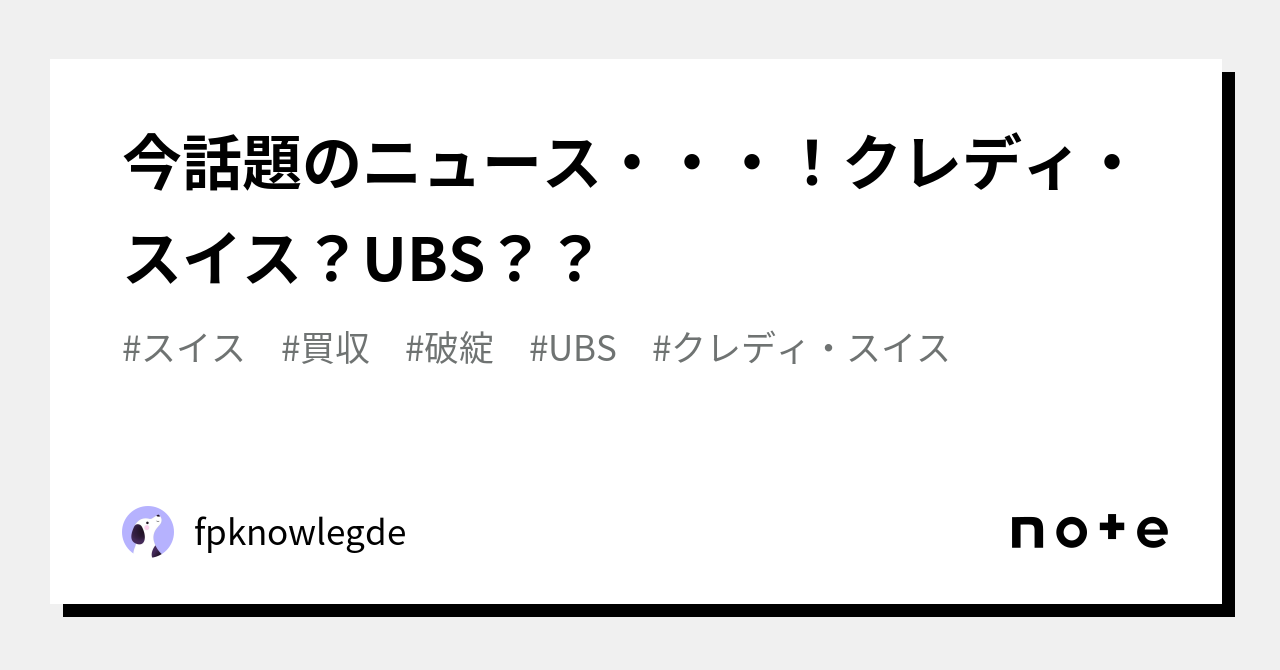 今話題のニュース・・・！クレディ・スイス？UBS？？

#スイス #買収 #破綻 #UBS #クレディ・スイス

fpknowlegde

note