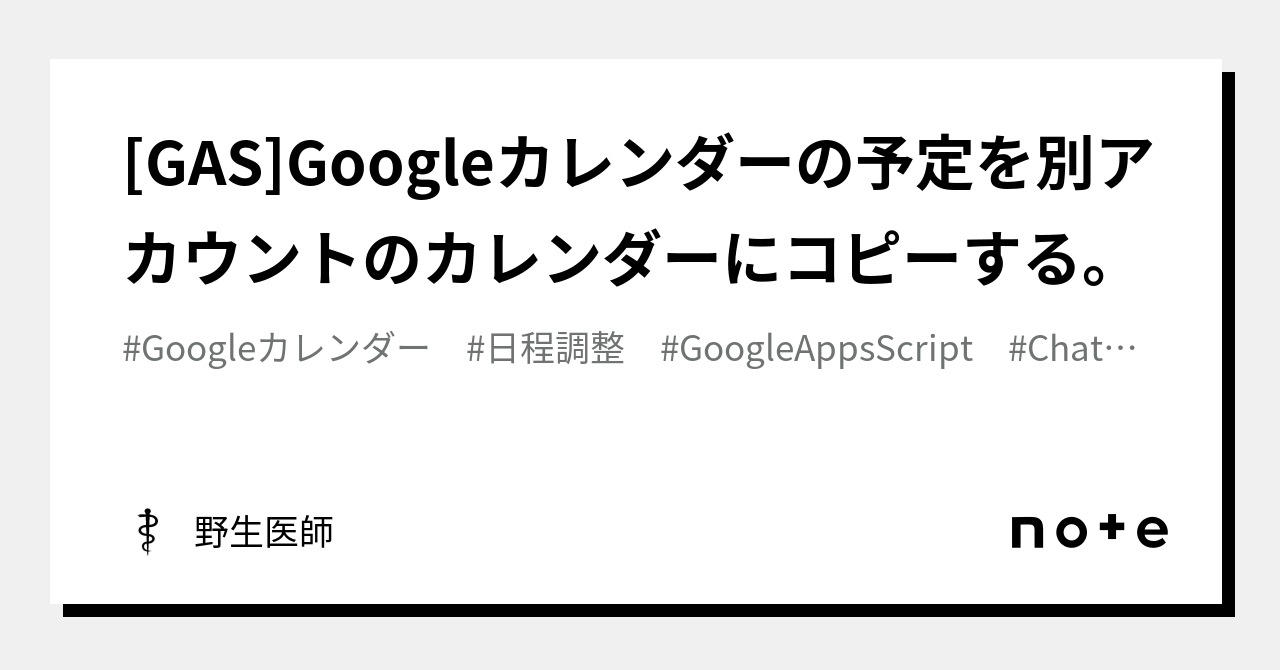 [GAS]Googleカレンダーの予定を別アカウントのカレンダーにコピーする。

#Googleカレンダー #日程調整 #GoogleAppsScript #Chat…

野生医師

note