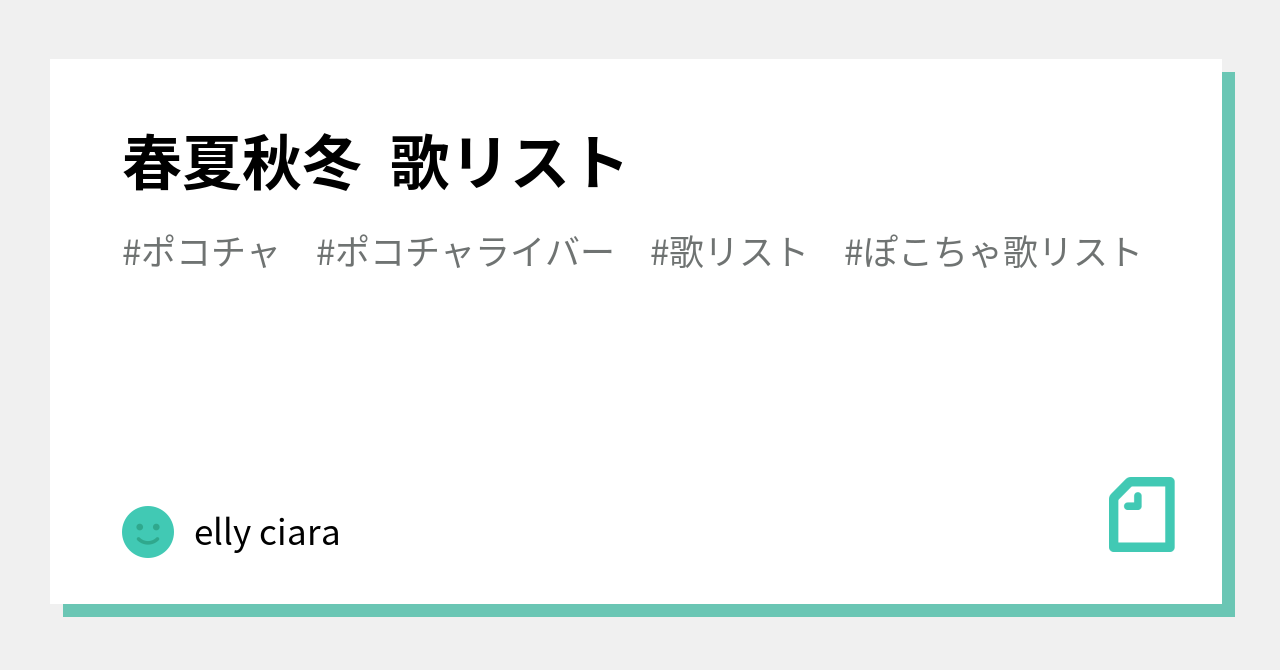 春夏秋冬 歌リスト

#ポコチャ #ポコチャライバー #歌リスト #ぽこちゃ歌リスト

elly ciara