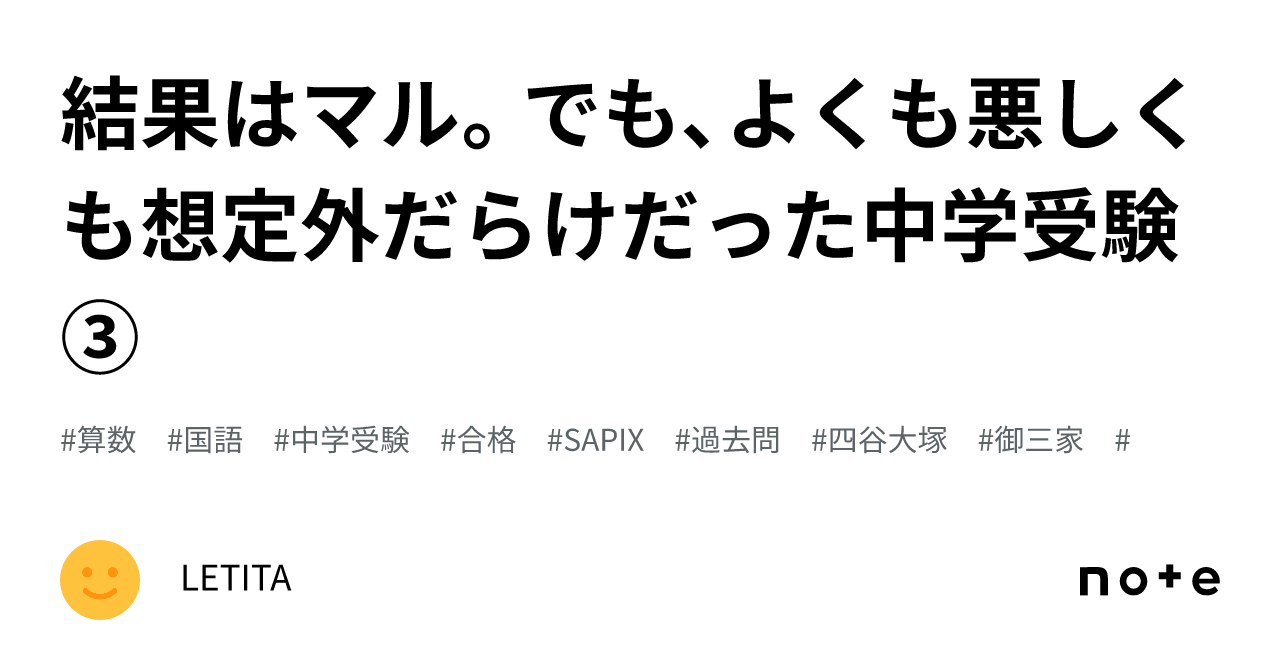 結果はマル。でも、よくも悪しくも想定外だらけだった中学受験③

#算数 #国語 #中学受験 #合格 #SAPIX #過去問 #四谷大塚 #御三家 #

LETITA

note