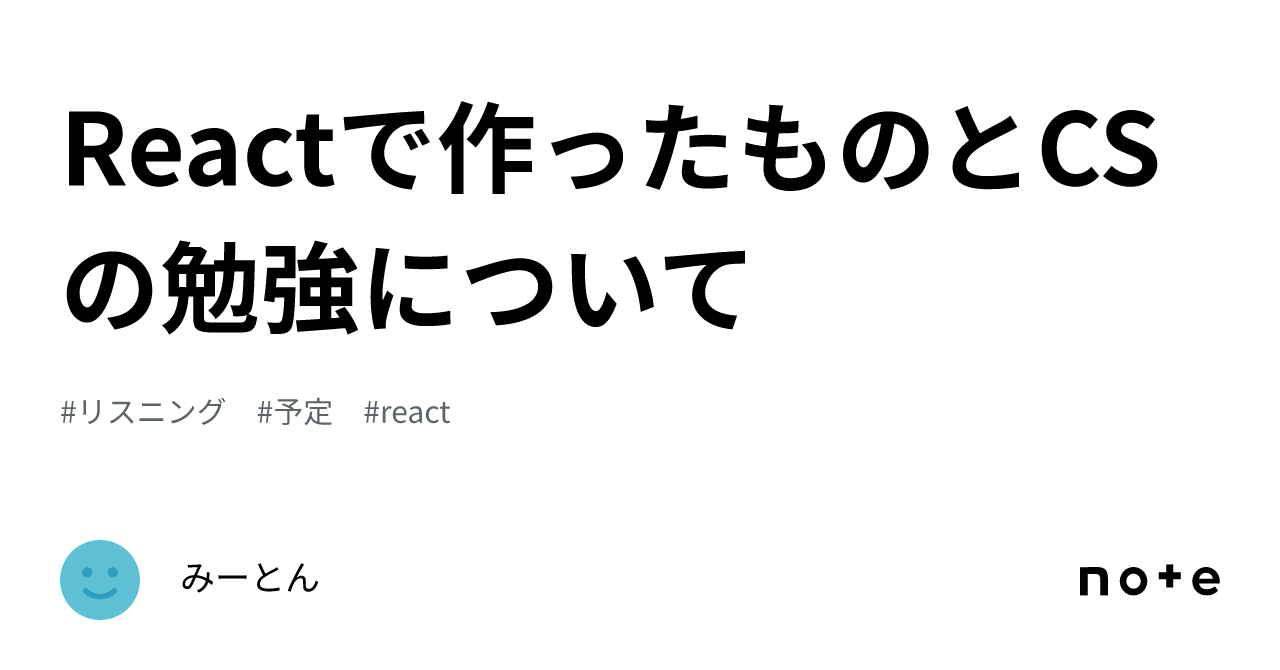 Reactで作ったものとCSの勉強について

#リスニング #予定 #react

みーとん

note