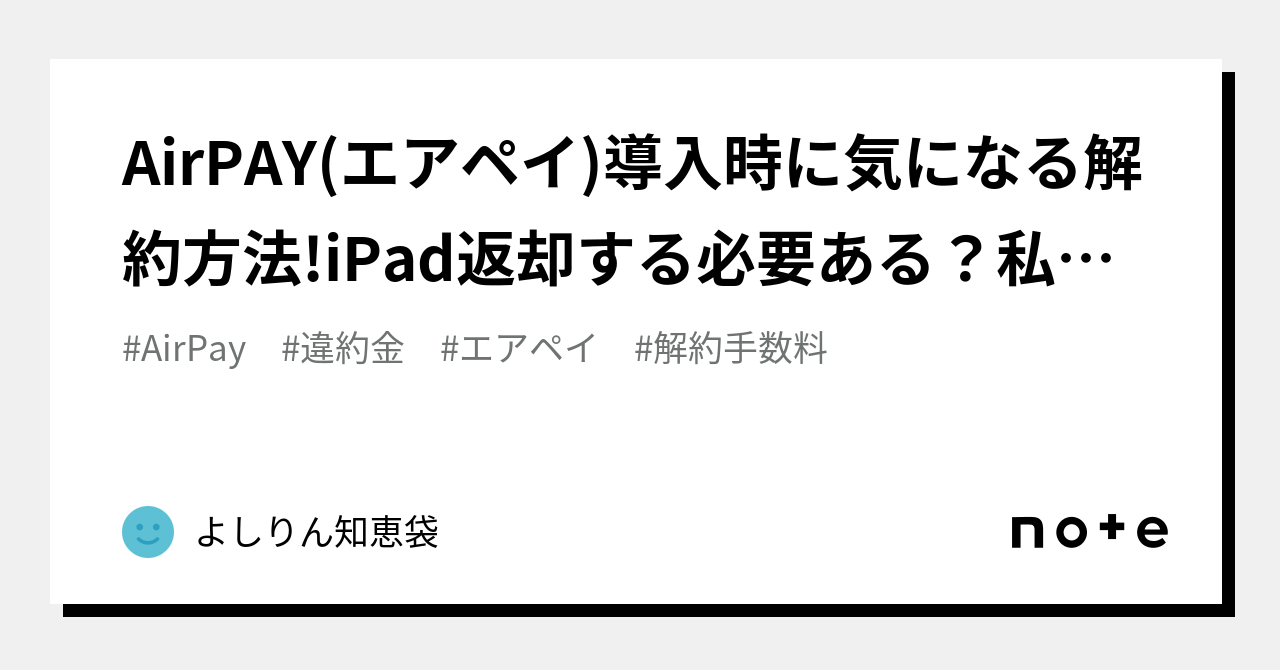 AirPAY(エアペイ)導入時に気になる解約方法!iPad返却する必要ある？私…

#AirPay #違約金 #エアペイ #解約手数料

よしりん知恵袋

note