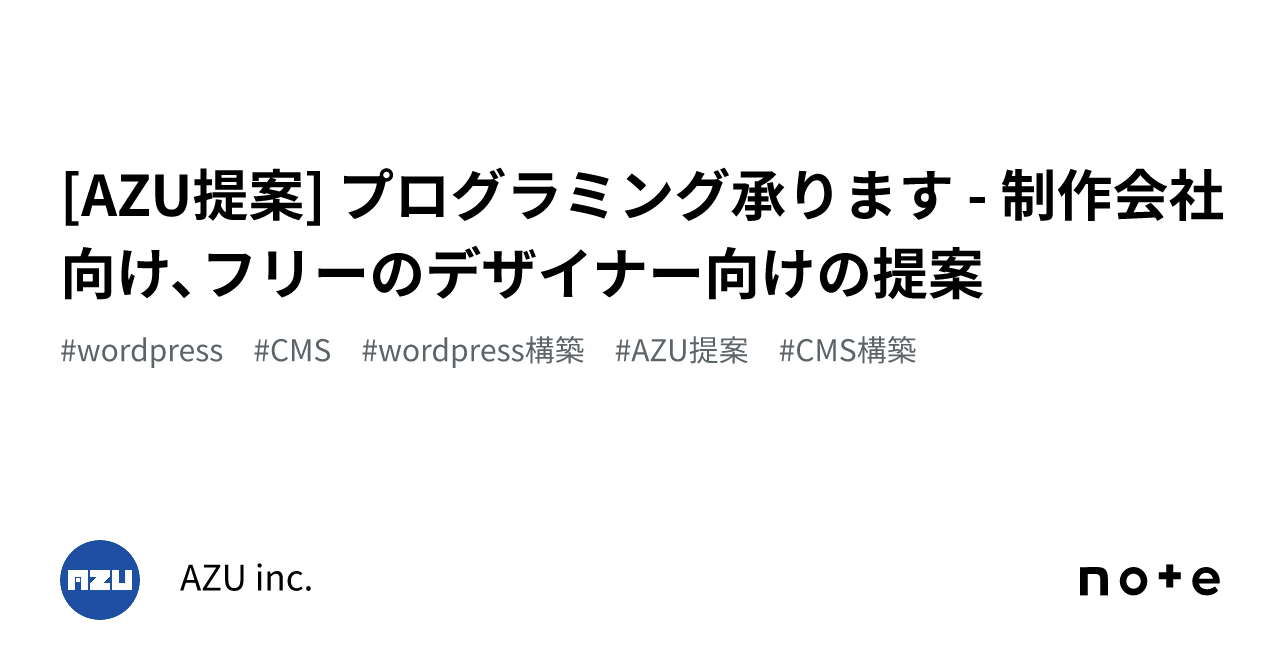 [AZU提案] プログラミング承ります - 制作会社向け、フリーのデザイナー向けの提案

#wordpress #CMS #wordpress構築 #AZU提案 #CMS構築

AZU

AZU inc.

note