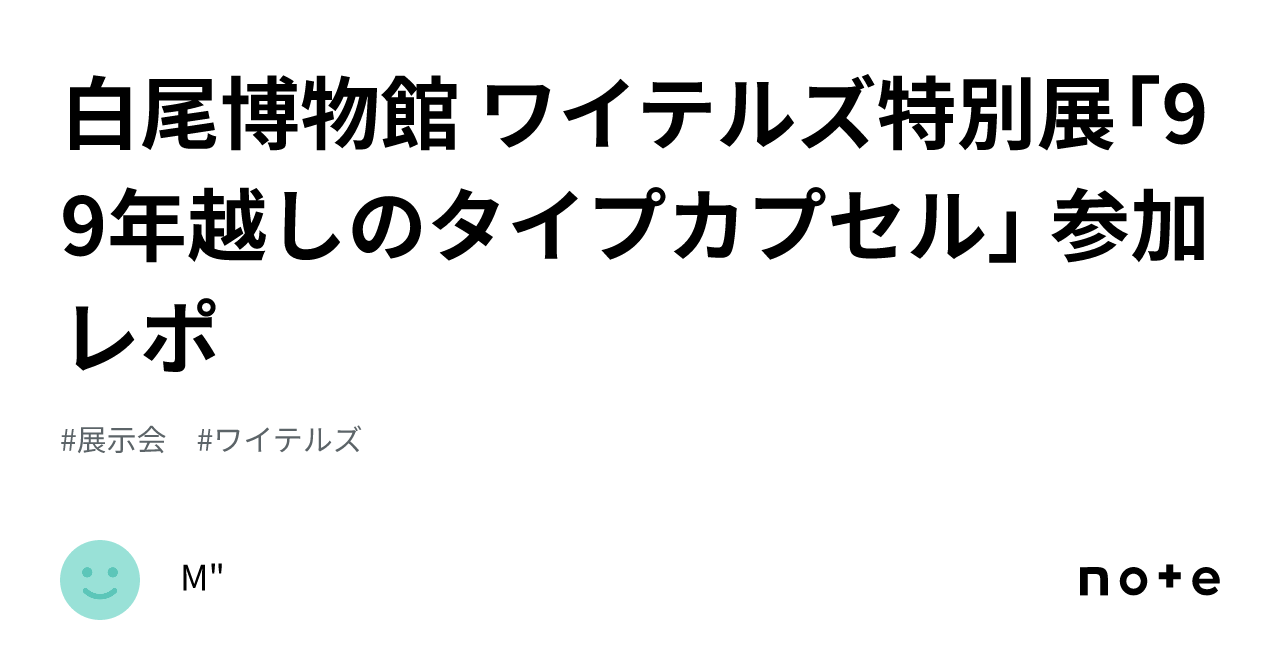 白尾博物館 ワイテルズ特別展「99年越しのタイプカプセル」参加レポ

#展示会 #ワイテルズ

M"

note