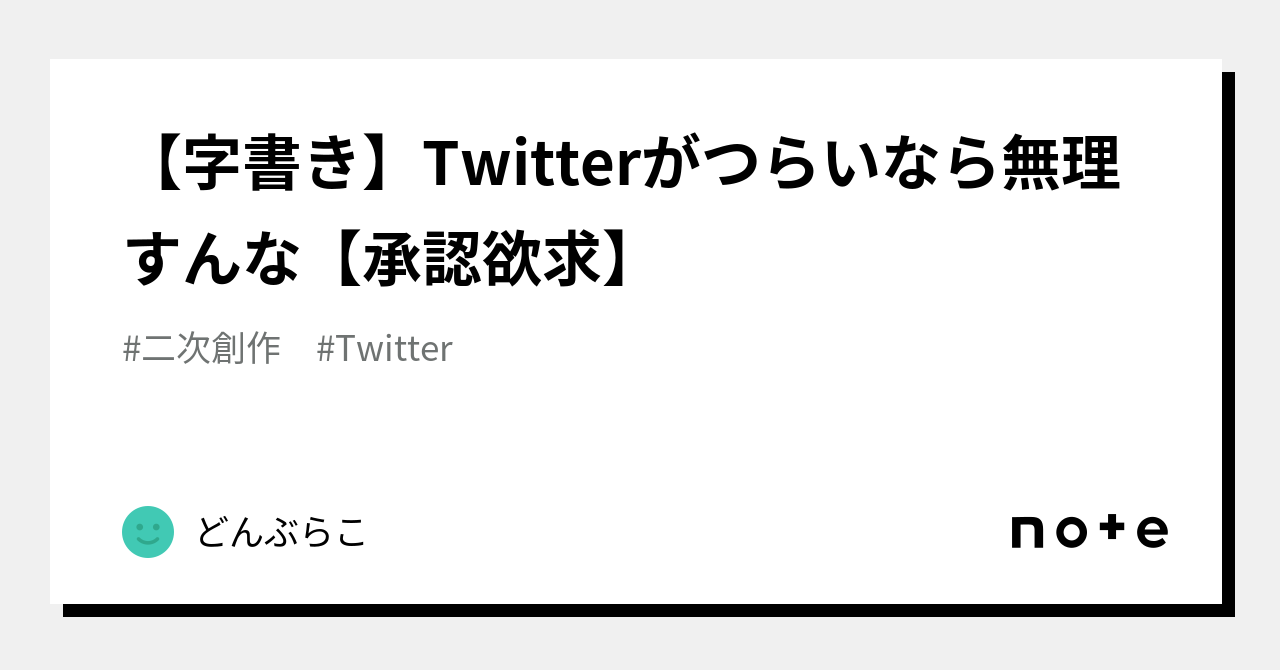 【字書き】Twitterがつらいなら無理すんな【承認欲求】

#二次創作 #Twitter

どんぶらこ

note