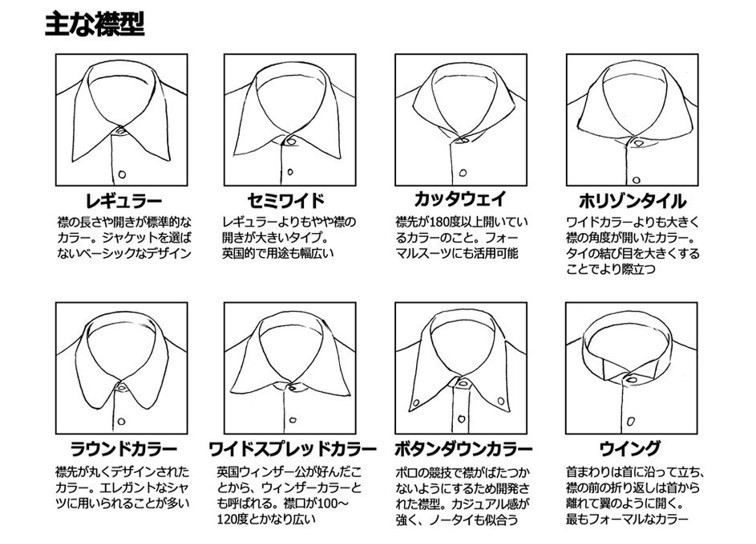 主な襟型

レギュラー
襟の長さや開きが標準的なカラー。ジャケットを選ばないベーシックなデザイン

セミワイド
レギュラーよりもやや襟の開きが大きいタイプ。英国的で用途も幅広い

カッタウェイ
襟先が180度以上開いているカラーのこと。フォーマルスーツにも活用可能

ホリゾンタイル
ワイドカラーよりも大きく襟の角度が開いたカラー。タイの結び目を大きくすることでより際立つ

ラウンドカラー
襟先が丸くデザインされたカラー。エレガントなシャツに用いられることが多い

ワイドスプレッドカラー
英国ウィンザー公が好んだことから、ウィンザーカラーとも呼ばれる。襟口が100～120度とかなり広い

ボタンダウンカラー
ポロの競技で襟がばたつかないようにするため開発された襟型。カジュアル感が強く、ノータイも似合う

ウイング
首まわりは首に沿って立ち、襟の前の折り返しは首から離れて翼のように開く。最もフォーマルなカラー