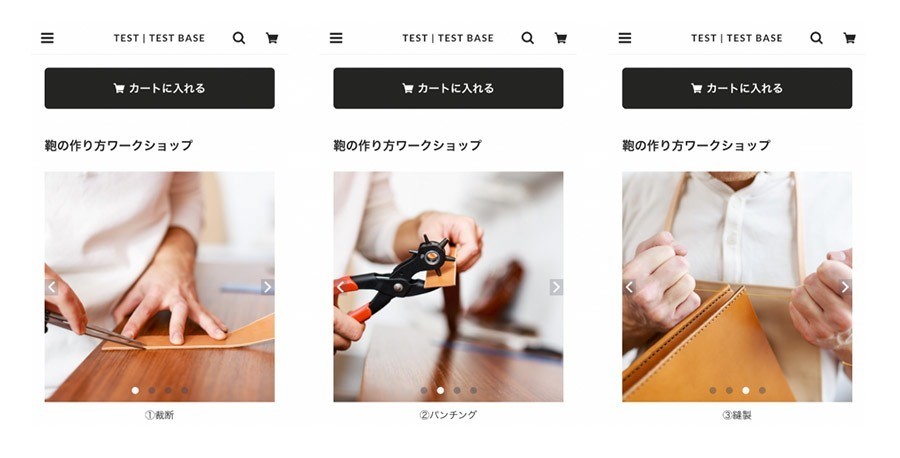 TEST | TEST BASE

カートに入れる

鞄の作り方ワークショップ

①裁断

TEST | TEST BASE

カートに入れる

鞄の作り方ワークショップ

②パンチング

TEST | TEST BASE

カートに入れる

鞄の作り方ワークショップ

③縫製